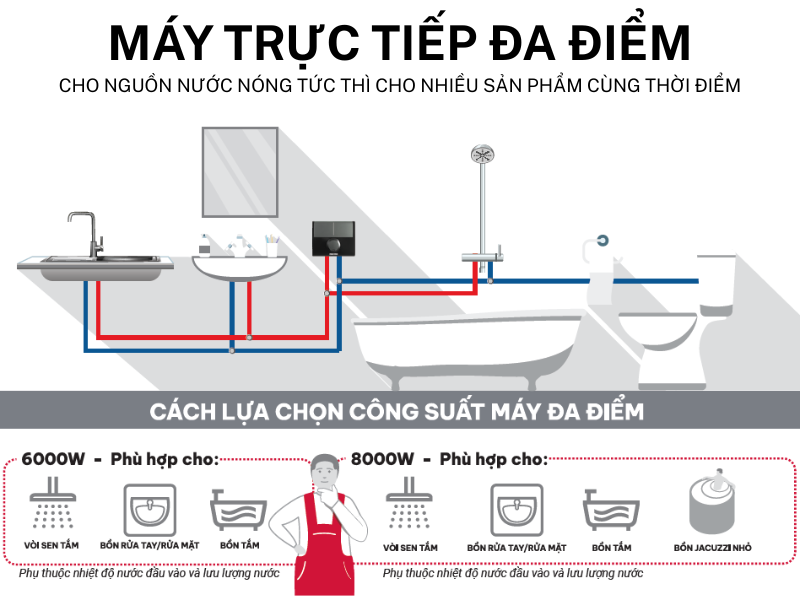 MÁY TRỰC TIẾP ĐA ĐIỂM

CHO NGUỒN NƯỚC NÓNG TỨC THÌ CHO NHIỀU SẢN PHẨM CÙNG THỜI ĐIỂM

CÁCH LỰA CHỌN CÔNG SUẤT MÁY ĐA ĐIỂM

6000W - Phù hợp cho:

VÒI SEN TẮM

BỒN RỬA TAY/RỬA MẶT

BỒN TẮM

Phụ thuộc nhiệt độ nước đầu vào và lưu lượng nước

8000W - Phù hợp cho:

VÒI SEN TẮM

BỒN RỬA TAY/RỬA MẶT

BỒN TẮM

BỒN JACUZZI NHỎ

Phụ thuộc nhiệt độ nước đầu vào và lưu lượng nước