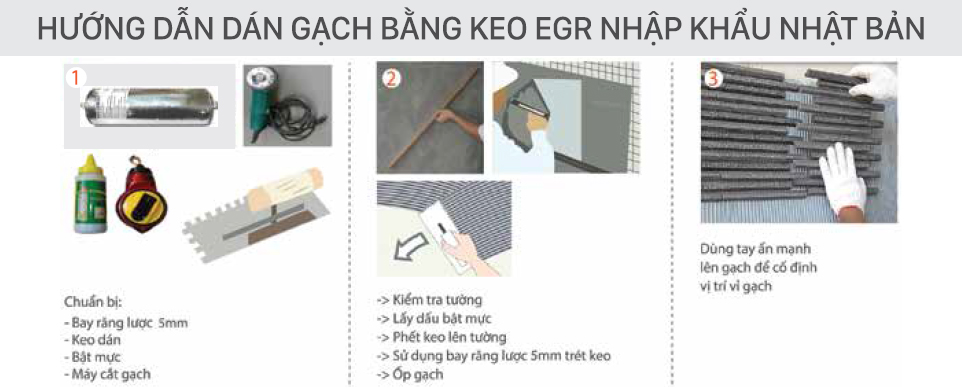 HƯỚNG DẪN DÁN GẠCH BẰNG KEO EGR NHẬP KHẨU NHẬT BẢN

1

Chuẩn bị:
- Bay răng lược 5mm
- Keo dán
- Bật mực
- Máy cắt gạch

2

-> Kiểm tra tường
-> Lấy dấu bật mực
-> Phết keo lên tường
-> Sử dụng bay răng lược 5mm trét keo
-> Ốp gạch

3

Dùng tay ấn mạnh lên gạch để cố định vị trí vỉ gạch