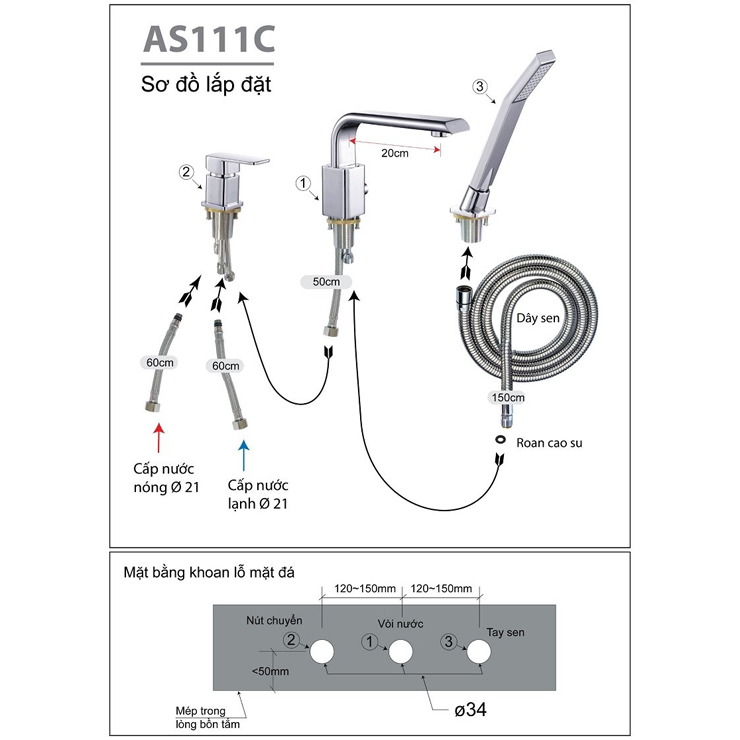 AS111C
Sơ đồ lắp đặt

③
20cm
②
①
50cm
Dây sen
60cm
60cm
150cm
Roan cao su
Cấp nước nóng Ø 21
Cấp nước lạnh Ø 21

Mặt bằng khoan lỗ mặt đá
120~150mm
120~150mm
Nút chuyển
Vòi nước
Tay sen
②
①
③
<50mm
Mép trong lòng bồn tắm
ø34