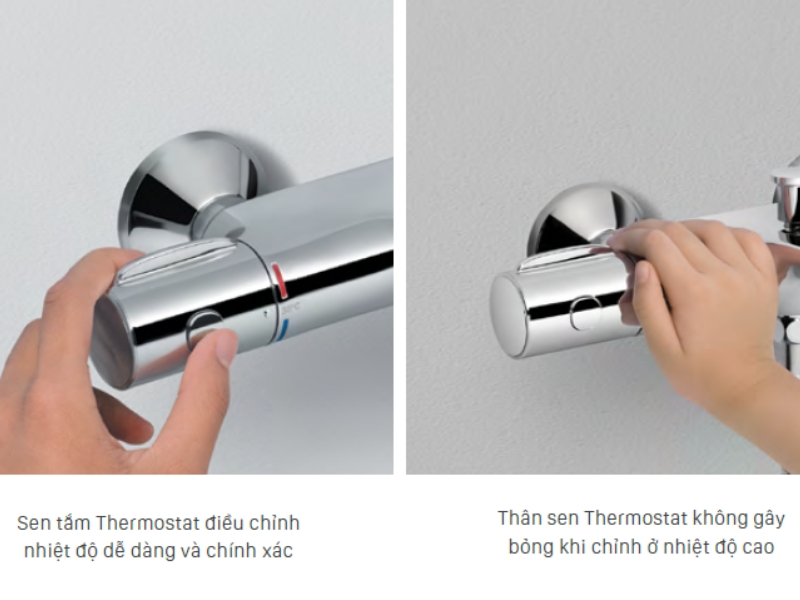 38°C

Sen tắm Thermostat điều chỉnh nhiệt độ dễ dàng và chính xác

Thân sen Thermostat không gây bỏng khi chỉnh ở nhiệt độ cao